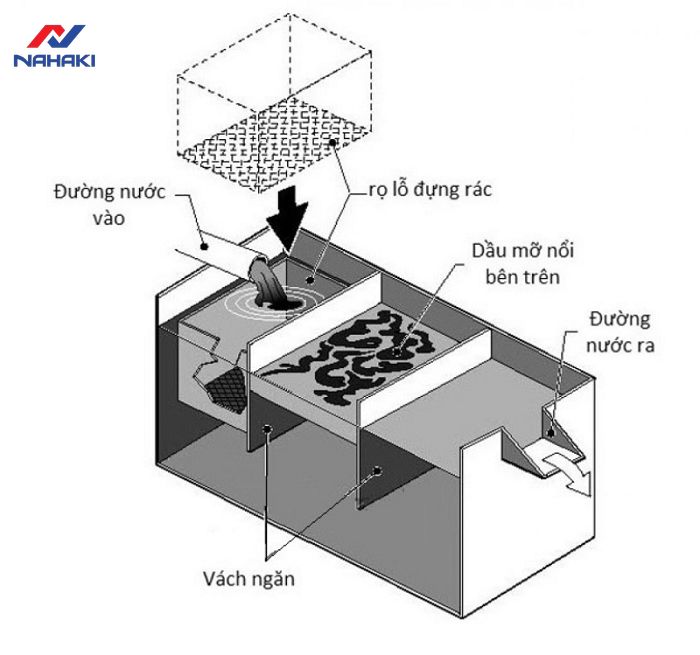 NAHAKI

Đường nước vào

rọ lỗ đựng rác

Dầu mỡ nổi bên trên

Đường nước ra

Vách ngăn