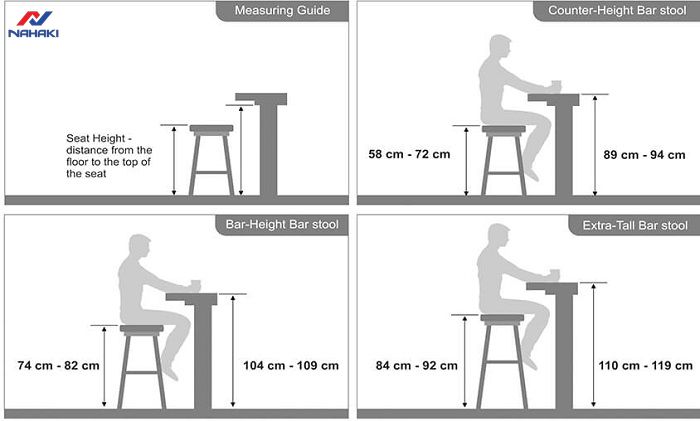 NAHAKI

Measuring Guide

Seat Height - distance from the floor to the top of the seat

Counter-Height Bar stool

58 cm - 72 cm

89 cm - 94 cm

Bar-Height Bar stool

74 cm - 82 cm

104 cm - 109 cm

Extra-Tall Bar stool

84 cm - 92 cm

110 cm - 119 cm